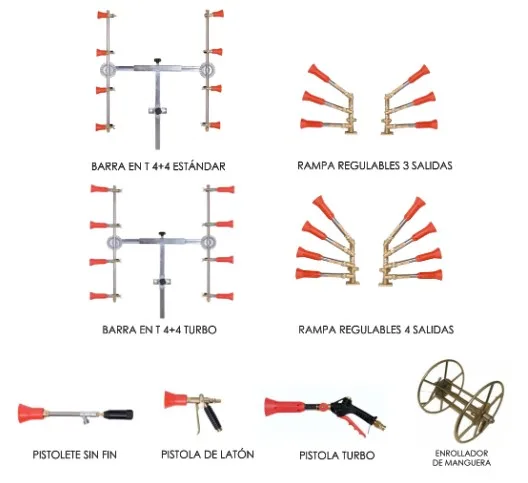 BARRA EN T 4+4 ESTÁNDAR

RAMPA REGULABLES 3 SALIDAS

BARRA EN T 4+4 TURBO

RAMPA REGULABLES 4 SALIDAS

PISTOLETE SIN FIN

PISTOLA DE LATÓN

PISTOLA TURBO

ENROLLADOR DE MANGUERA